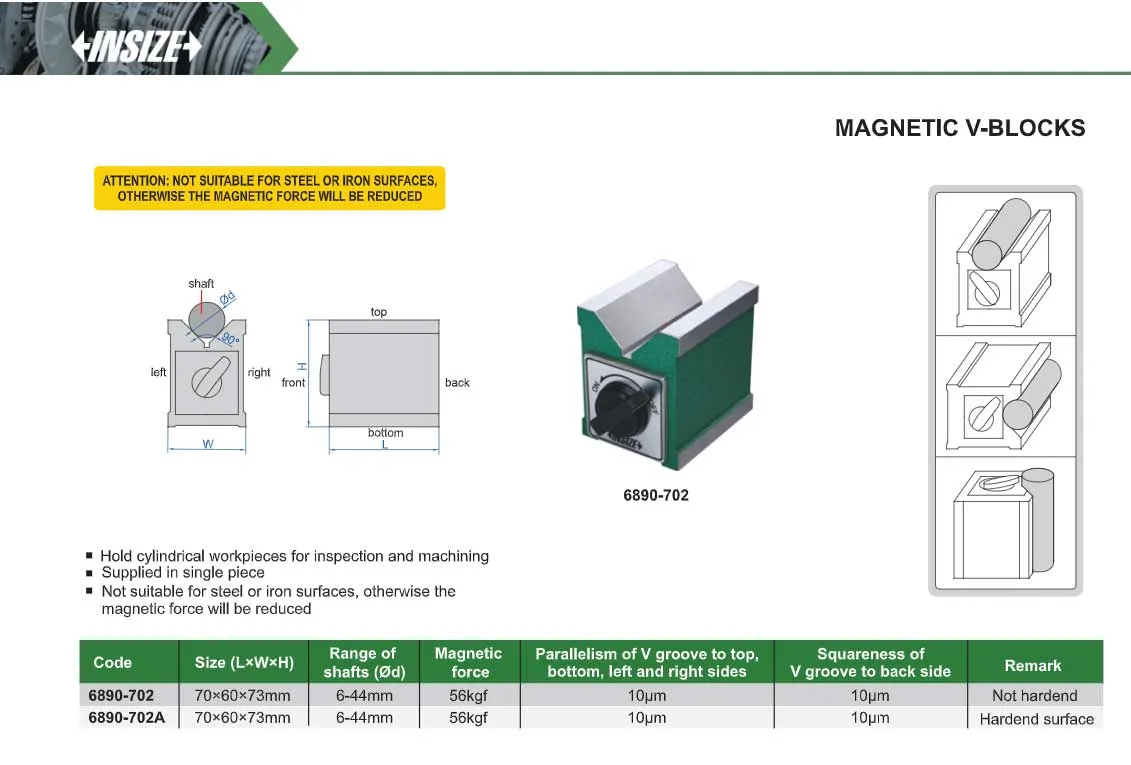 INSIZE

MAGNETIC V-BLOCKS

ATTENTION: NOT SUITABLE FOR STEEL OR IRON SURFACES, OTHERWISE THE MAGNETIC FORCE WILL BE REDUCED

shaft
Ød
90°
left
right
W
top
H
front
back
bottom
L

ON
OFF
INSIZE

6890-702

■ Hold cylindrical workpieces for inspection and machining
■ Supplied in single piece
■ Not suitable for steel or iron surfaces, otherwise the magnetic force will be reduced

| Code | Size (L×W×H) | Range of shafts (Ød) | Magnetic force | Parallelism of V groove to top, bottom, left and right sides | Squareness of V groove to back side | Remark |
|---|---|---|---|---|---|---|
| 6890-702 | 70×60×73mm | 6-44mm | 56kgf | 10μm | 10μm | Not hardend |
| 6890-702A | 70×60×73mm | 6-44mm | 56kgf | 10μm | 10μm | Hardend surface |