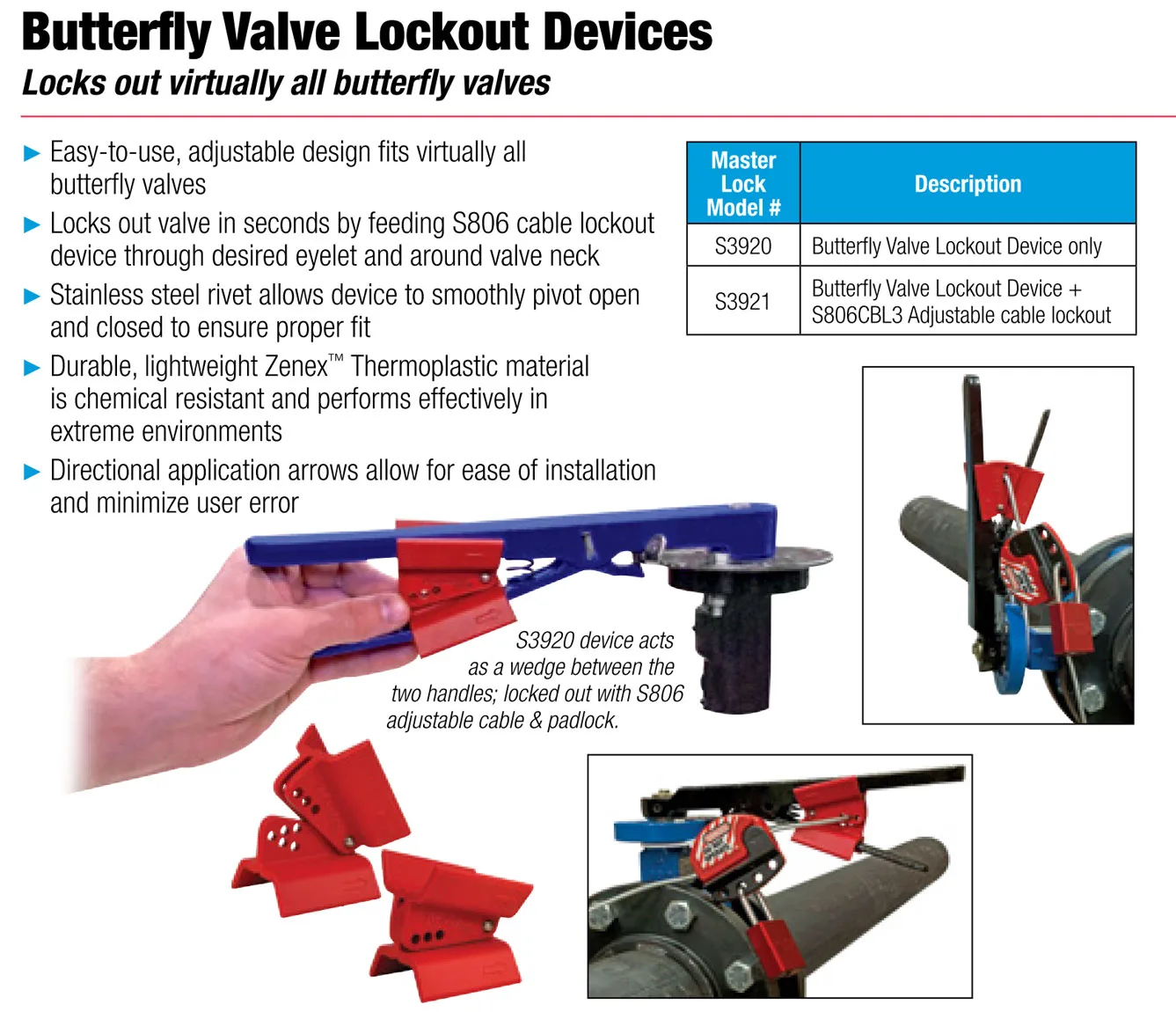 Butterfly Valve Lockout Devices

Locks out virtually all butterfly valves

▶ Easy-to-use, adjustable design fits virtually all butterfly valves

▶ Locks out valve in seconds by feeding S806 cable lockout device through desired eyelet and around valve neck

▶ Stainless steel rivet allows device to smoothly pivot open and closed to ensure proper fit

▶ Durable, lightweight Zenex™ Thermoplastic material is chemical resistant and performs effectively in extreme environments

▶ Directional application arrows allow for ease of installation and minimize user error

| Master Lock Model # | Description |
|---|---|
| S3920 | Butterfly Valve Lockout Device only |
| S3921 | Butterfly Valve Lockout Device + S806CBL3 Adjustable cable lockout |

S3920 device acts as a wedge between the two handles; locked out with S806 adjustable cable & padlock.